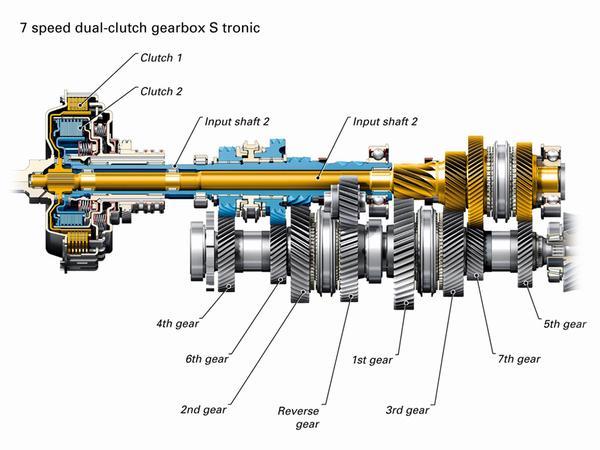 7 speed dual-clutch gearbox S tronic

Clutch 1

Clutch 2

Input shaft 2

Input shaft 2

4th gear

6th gear

2nd gear

Reverse gear

1st gear

3rd gear

7th gear

5th gear